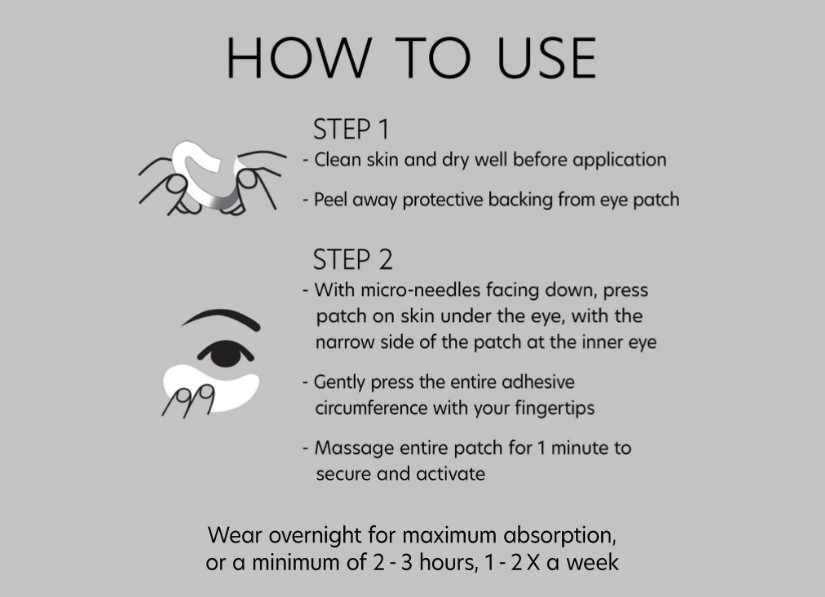 HOW TO USE

STEP 1

- Clean skin and dry well before application

- Peel away protective backing from eye patch

STEP 2

- With micro-needles facing down, press patch on skin under the eye, with the narrow side of the patch at the inner eye

- Gently press the entire adhesive circumference with your fingertips

- Massage entire patch for 1 minute to secure and activate

Wear overnight for maximum absorption, or a minimum of 2 - 3 hours, 1 - 2 X a week