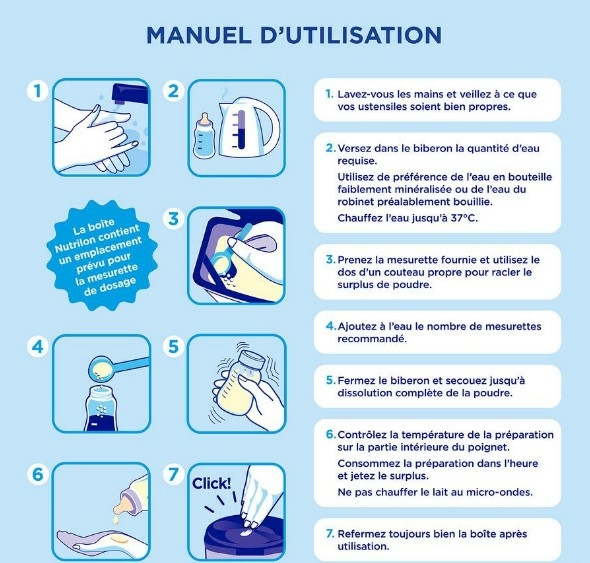 MANUEL D'UTILISATION

1

2

La boîte Nutrilon contient un emplacement prévu pour la mesurette de dosage

3

4

5

6

7

Click!

1. Lavez-vous les mains et veillez à ce que vos ustensiles soient bien propres.

2. Versez dans le biberon la quantité d'eau requise.

Utilisez de préférence de l'eau en bouteille faiblement minéralisée ou de l'eau du robinet préalablement bouillie.

Chauffez l'eau jusqu'à 37°C.

3. Prenez la mesurette fournie et utilisez le dos d'un couteau propre pour racler le surplus de poudre.

4. Ajoutez à l'eau le nombre de mesurettes recommandé.

5. Fermez le biberon et secouez jusqu'à dissolution complète de la poudre.

6. Contrôlez la température de la préparation sur la partie intérieure du poignet.

Consommez la préparation dans l'heure et jetez le surplus.

Ne pas chauffer le lait au micro-ondes.

7. Refermez toujours bien la boîte après utilisation.