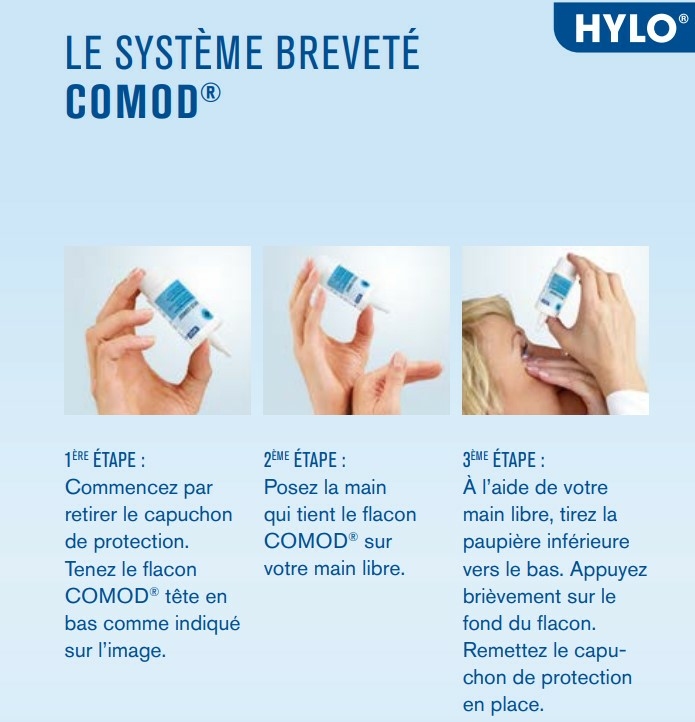 HYLO®

LE SYSTÈME BREVETÉ
COMOD®

1ÈRE ÉTAPE :
Commencez par retirer le capuchon de protection. Tenez le flacon COMOD® tête en bas comme indiqué sur l'image.

2ÈME ÉTAPE :
Posez la main qui tient le flacon COMOD® sur votre main libre.

3ÈME ÉTAPE :
À l'aide de votre main libre, tirez la paupière inférieure vers le bas. Appuyez brièvement sur le fond du flacon. Remettez le capuchon de protection en place.