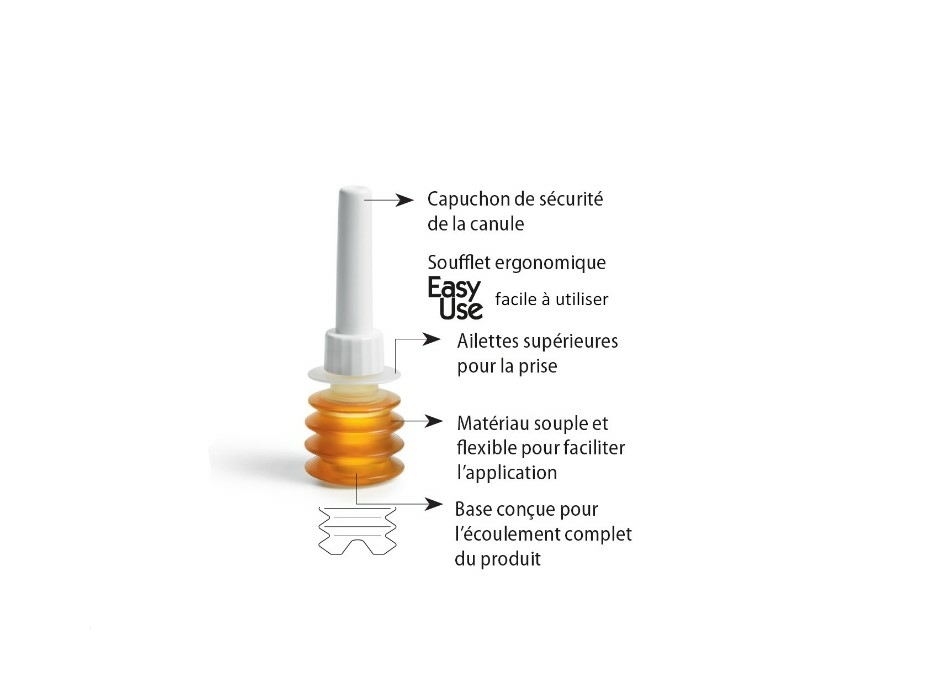 Capuchon de sécurité de la canule

Soufflet ergonomique

Easy Use facile à utiliser

Ailettes supérieures pour la prise

Matériau souple et flexible pour faciliter l'application

Base conçue pour l'écoulement complet du produit