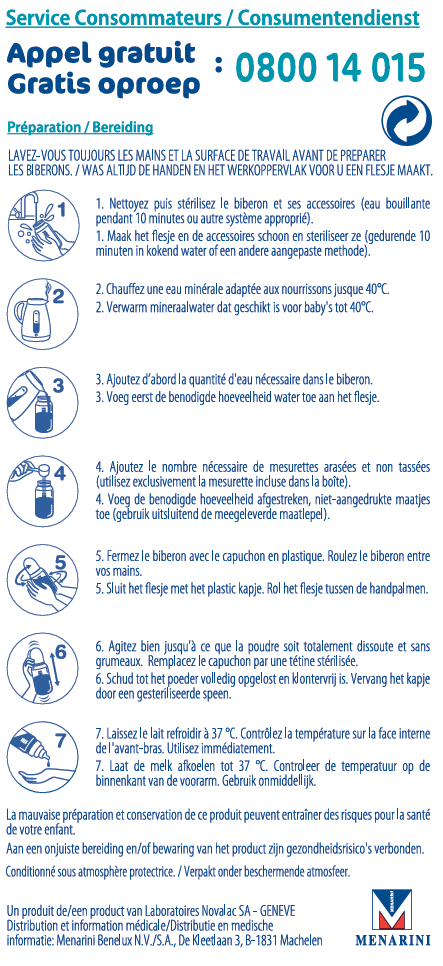 Service Consommateurs / Consumentendienst

Appel gratuit
Gratis oproep : 0800 14 015

Préparation / Bereiding

LAVEZ-VOUS TOUJOURS LES MAINS ET LA SURFACE DE TRAVAIL AVANT DE PREPARER LES BIBERONS. / WAS ALTIJD DE HANDEN EN HET WERKOPPERVLAK VOOR U EEN FLESJE MAAKT.

1

1. Nettoyez puis stérilisez le biberon et ses accessoires (eau bouillante pendant 10 minutes ou autre système approprié).
1. Maak het flesje en de accessoires schoon en steriliseer ze (gedurende 10 minuten in kokend water of een andere aangepaste methode).

2

2. Chauffez une eau minérale adaptée aux nourrissons jusque 40°C.
2. Verwarm mineraalwater dat geschikt is voor baby's tot 40°C.

3

3. Ajoutez d'abord la quantité d'eau nécessaire dans le biberon.
3. Voeg eerst de benodigde hoeveelheid water toe aan het flesje.

4

4. Ajoutez le nombre nécessaire de mesurettes arasées et non tassées (utilisez exclusivement la mesurette incluse dans la boîte).
4. Voeg de benodigde hoeveelheid afgestreken, niet-aangedrukte maatjes toe (gebruik uitsluitend de meegeleverde maatlepel).

5

5. Fermez le biberon avec le capuchon en plastique. Roulez le biberon entre vos mains.
5. Sluit het flesje met het plastic kapje. Rol het flesje tussen de handpalmen.

6

6. Agitez bien jusqu'à ce que la poudre soit totalement dissoute et sans grumeaux. Remplacez le capuchon par une tétine stérilisée.
6. Schud tot het poeder volledig opgelost en klontervrij is. Vervang het kapje door een gesteriliseerde speen.

7

7. Laissez le lait refroidir à 37 °C. Contrôlez la température sur la face interne de l'avant-bras. Utilisez immédiatement.
7. Laat de melk afkoelen tot 37 °C. Controleer de temperatuur op de binnenkant van de voorarm. Gebruik onmiddellijk.

La mauvaise préparation et conservation de ce produit peuvent entraîner des risques pour la santé de votre enfant.

Aan een onjuiste bereiding en/of bewaring van het product zijn gezondheidsrisico's verbonden.

Conditionné sous atmosphère protectrice. / Verpakt onder beschermende atmosfeer.

Un produit de/een product van Laboratoires Novalac SA - GENEVE
Distribution et information médicale/Distributie en medische informatie: Menarini Benelux N.V./S.A., De Kleetlaan 3, B-1831 Machelen

MENARINI