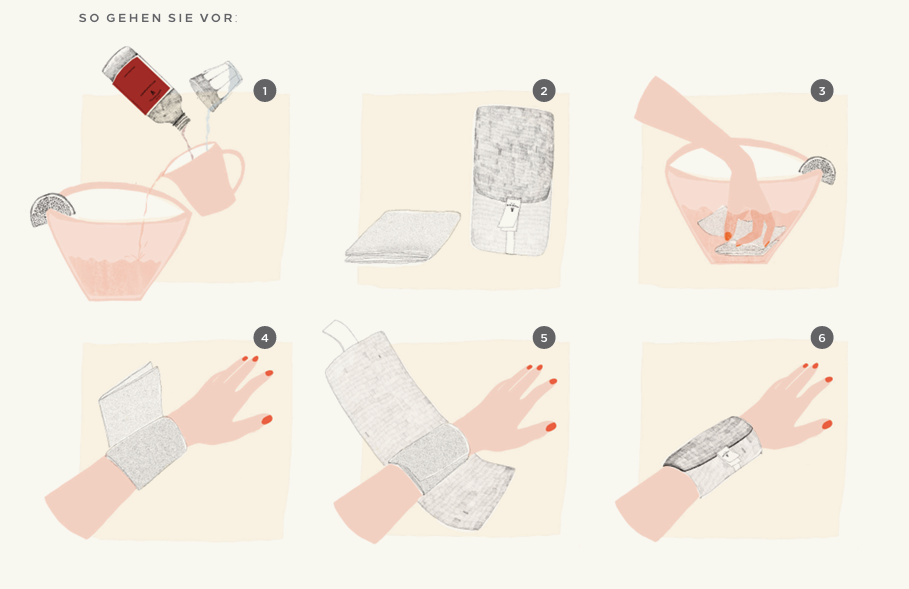 SO GEHEN SIE VOR:

1

2

3

4

5

6